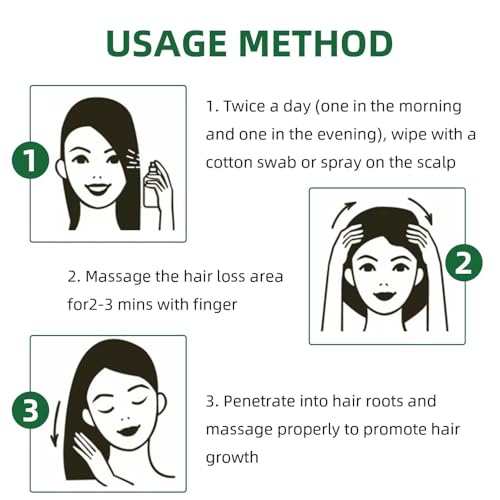 USAGE METHOD

1

1. Twice a day (one in the morning and one in the evening), wipe with a cotton swab or spray on the scalp

2

2. Massage the hair loss area for2-3 mins with finger

3

3. Penetrate into hair roots and massage properly to promote hair growth